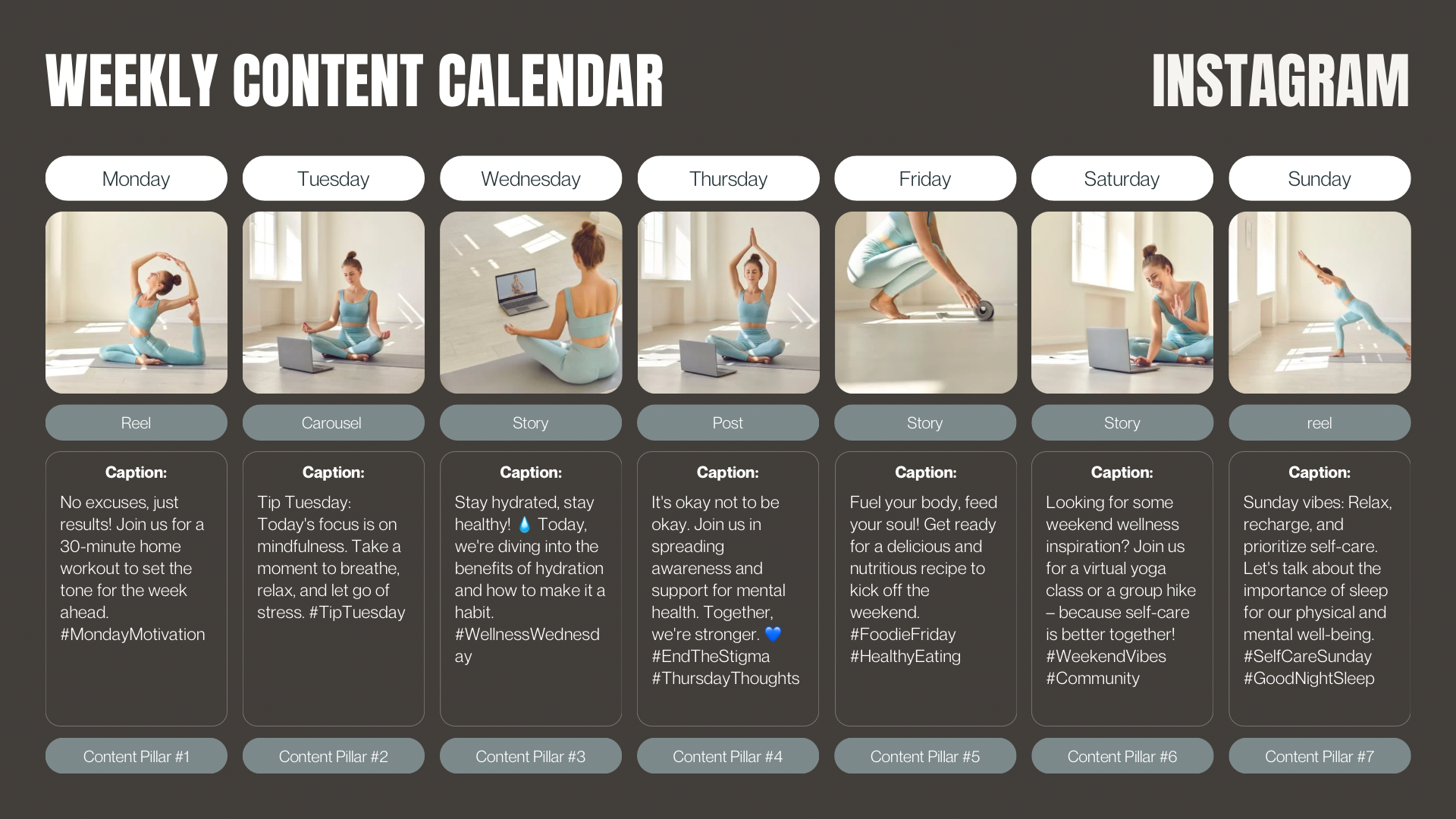 WEEKLY CONTENT CALENDAR

INSTAGRAM

Monday

Reel

Caption:

No excuses, just results! Join us for a 30-minute home workout to set the tone for the week ahead. #MondayMotivation

Content Pillar #1

Tuesday

Carousel

Caption:

Tip Tuesday: Today's focus is on mindfulness. Take a moment to breathe, relax, and let go of stress. #TipTuesday

Content Pillar #2

Wednesday

Story

Caption:

Stay hydrated, stay healthy! 💧 Today, we're diving into the benefits of hydration and how to make it a habit. #WellnessWednesday

Content Pillar #3

Thursday

Post

Caption:

It's okay not to be okay. Join us in spreading awareness and support for mental health. Together, we're stronger. 💙 #EndTheStigma #ThursdayThoughts

Content Pillar #4

Friday

Story

Caption:

Fuel your body, feed your soul! Get ready for a delicious and nutritious recipe to kick off the weekend. #FoodieFriday #HealthyEating

Content Pillar #5

Saturday

Story

Caption:

Looking for some weekend wellness inspiration? Join us for a virtual yoga class or a group hike – because self-care is better together! #WeekendVibes #Community

Content Pillar #6

Sunday

reel

Caption:

Sunday vibes: Relax, recharge, and prioritize self-care. Let's talk about the importance of sleep for our physical and mental well-being. #SelfCareSunday #GoodNightSleep

Content Pillar #7